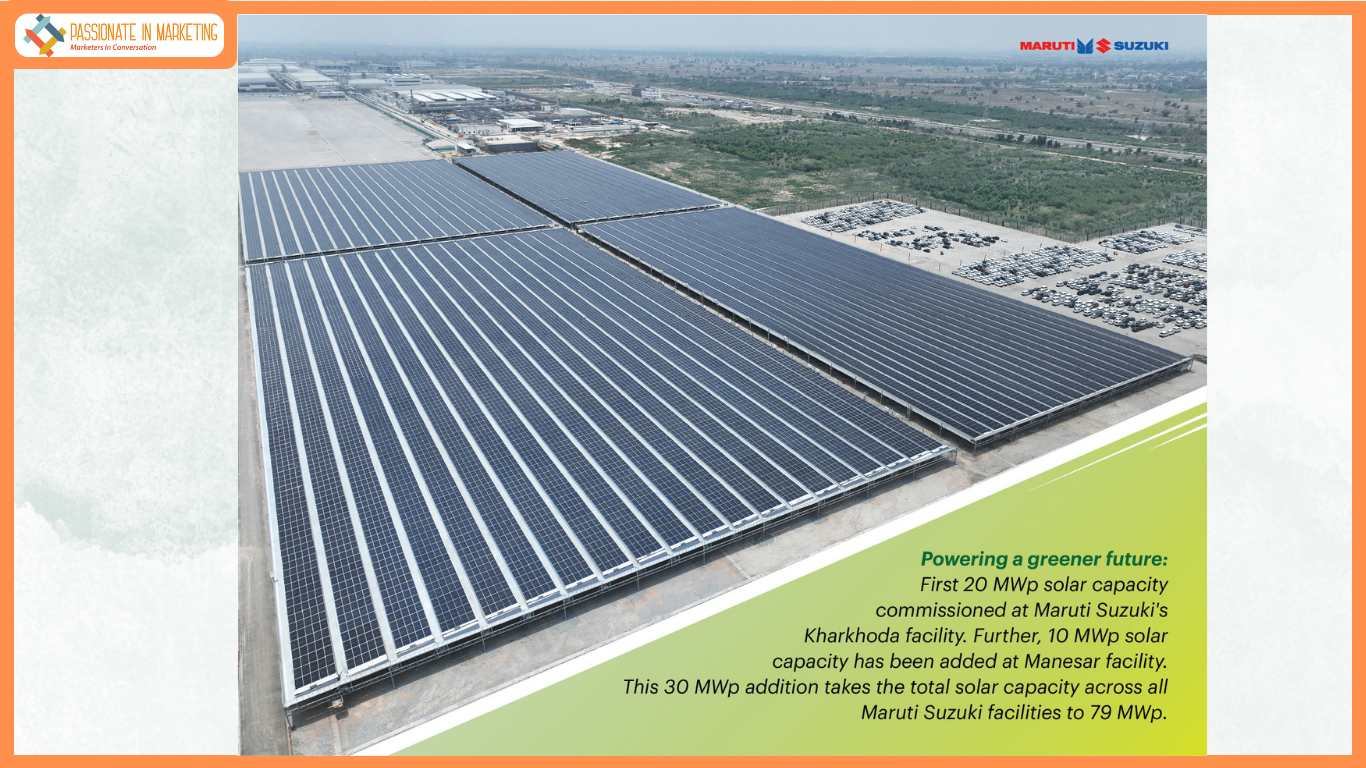 PASSIONATE IN MARKETING
Marketers In Conversation

MARUTI SUZUKI

Powering a greener future:
First 20 MWp solar capacity commissioned at Maruti Suzuki's Kharkhoda facility. Further, 10 MWp solar capacity has been added at Manesar facility. This 30 MWp addition takes the total solar capacity across all Maruti Suzuki facilities to 79 MWp.